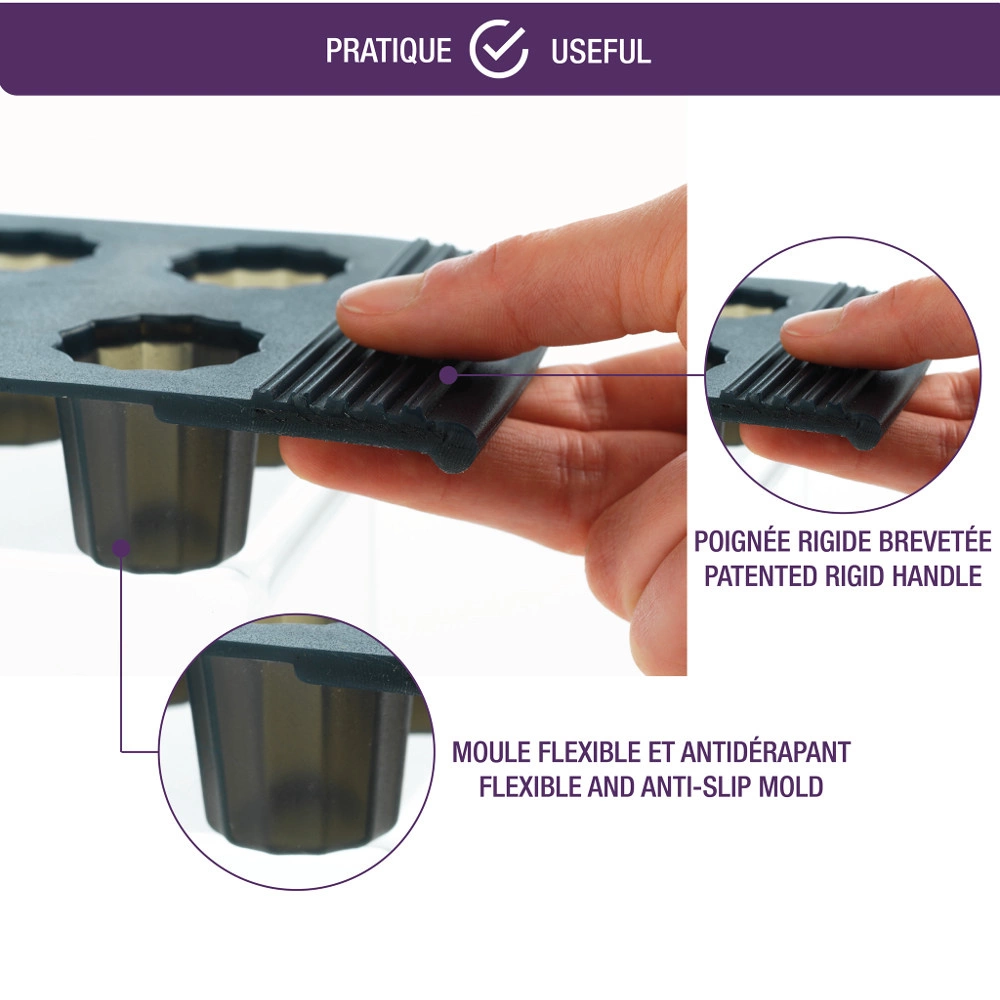 PRATIQUE USEFUL

POIGNÉE RIGIDE BREVETÉE
PATENTED RIGID HANDLE

MOULE FLEXIBLE ET ANTIDÉRAPANT
FLEXIBLE AND ANTI-SLIP MOLD