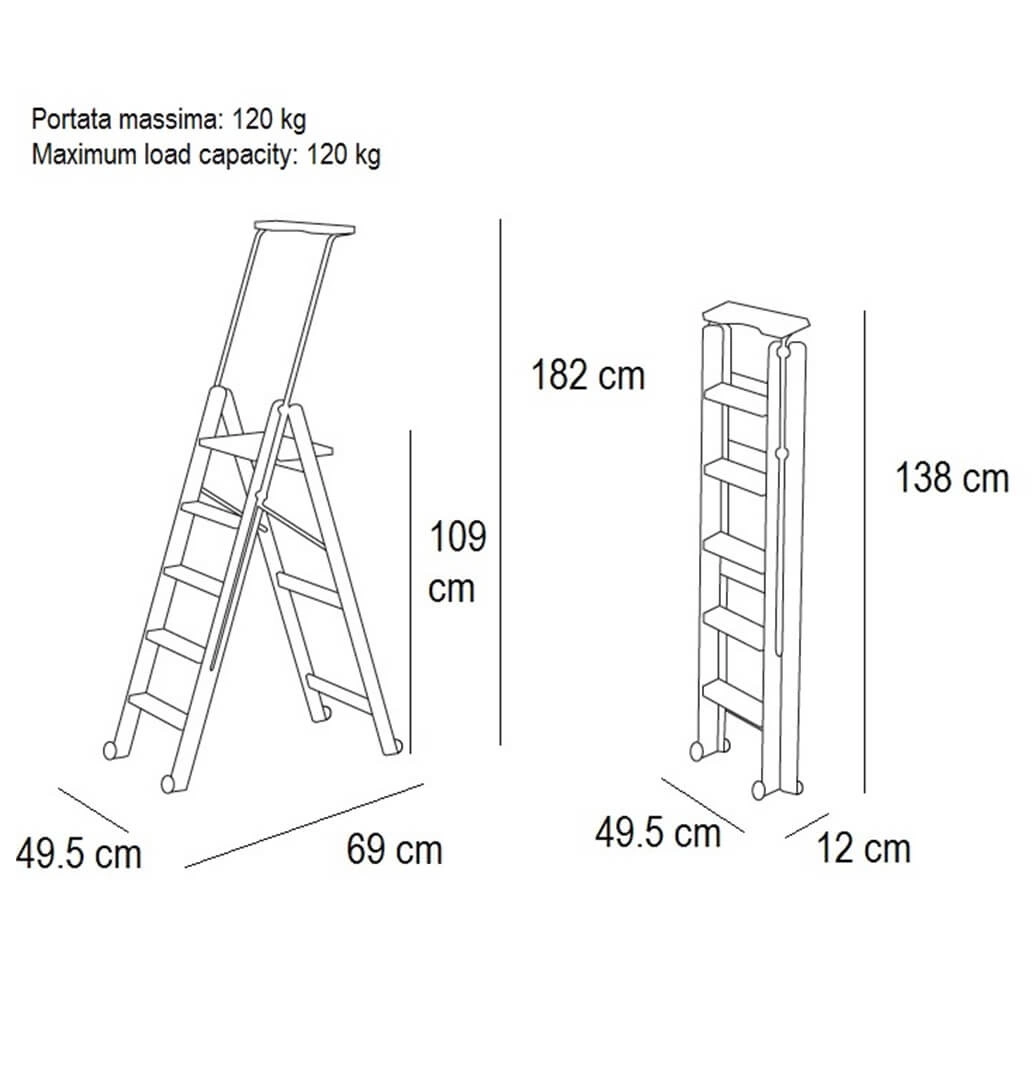 Portata massima: 120 kg
Maximum load capacity: 120 kg

182 cm

109 cm

49.5 cm

69 cm

138 cm

49.5 cm

12 cm