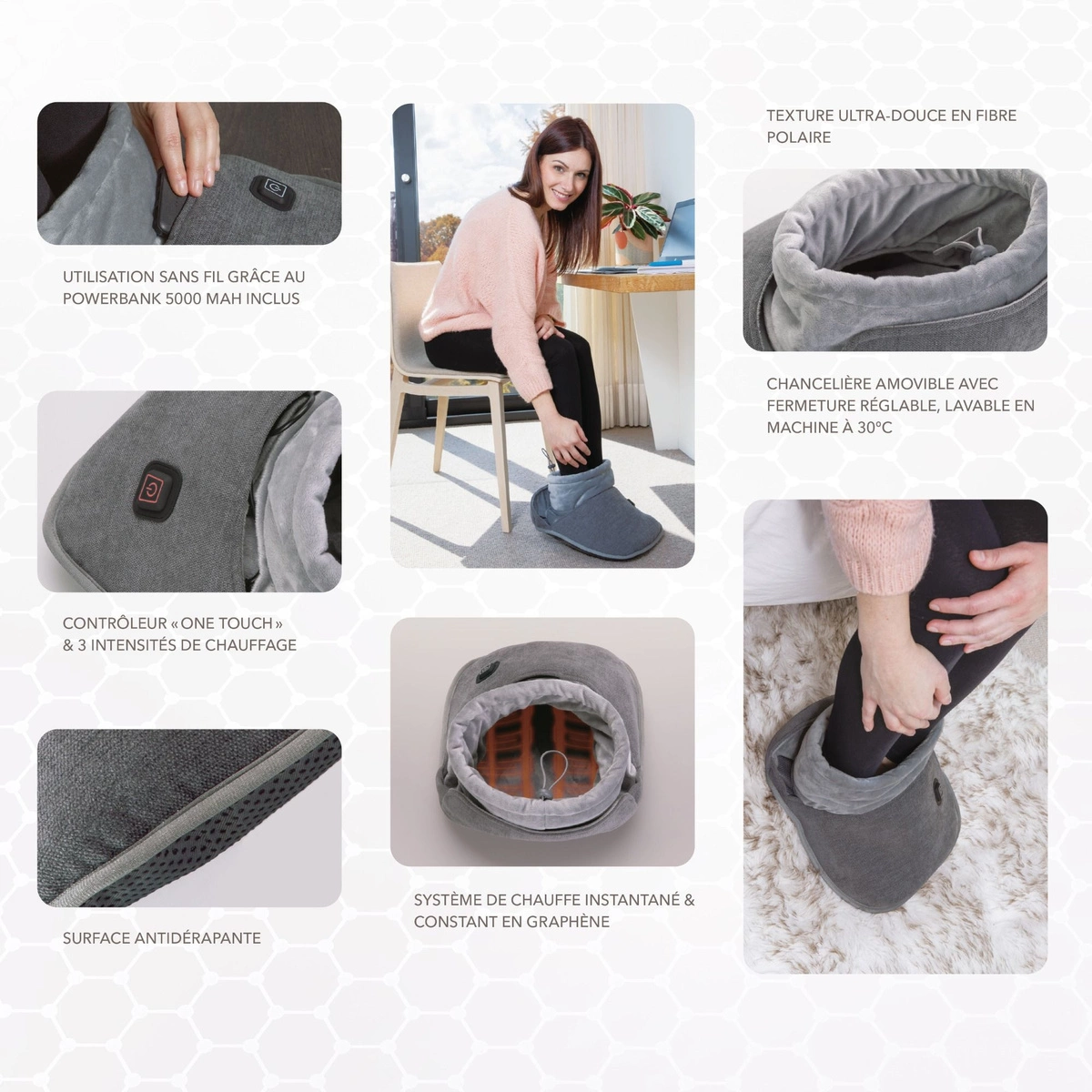 UTILISATION SANS FIL GRÂCE AU POWERBANK 5000 MAH INCLUS

CONTRÔLEUR « ONE TOUCH » & 3 INTENSITÉS DE CHAUFFAGE

SURFACE ANTIDÉRAPANTE

SYSTÈME DE CHAUFFE INSTANTANÉ & CONSTANT EN GRAPHÈNE

TEXTURE ULTRA-DOUCE EN FIBRE POLAIRE

CHANCELIÈRE AMOVIBLE AVEC FERMETURE RÉGLABLE, LAVABLE EN MACHINE À 30°C