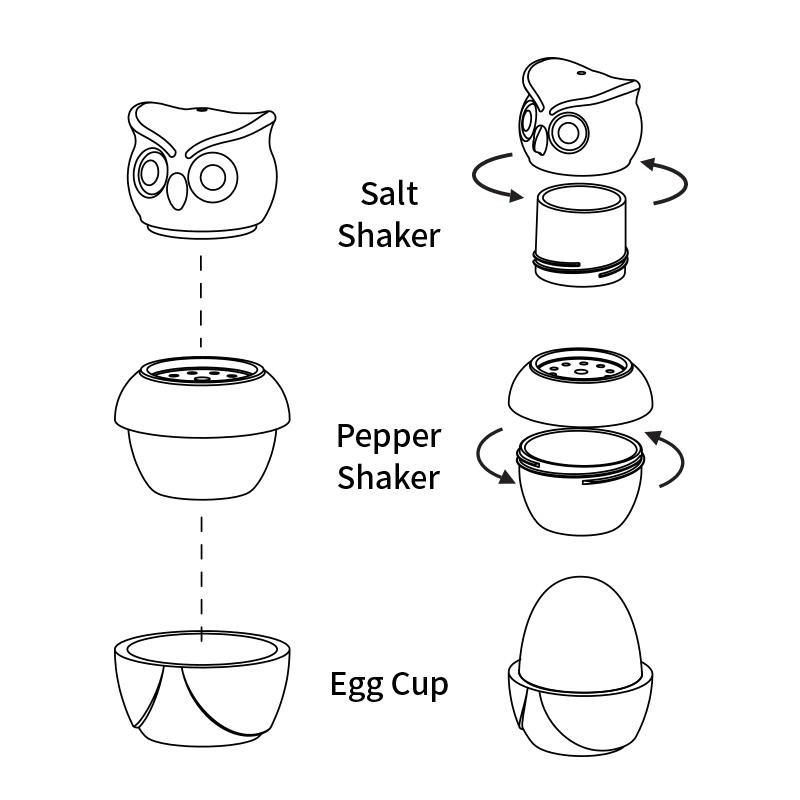 Salt Shaker

Pepper Shaker

Egg Cup